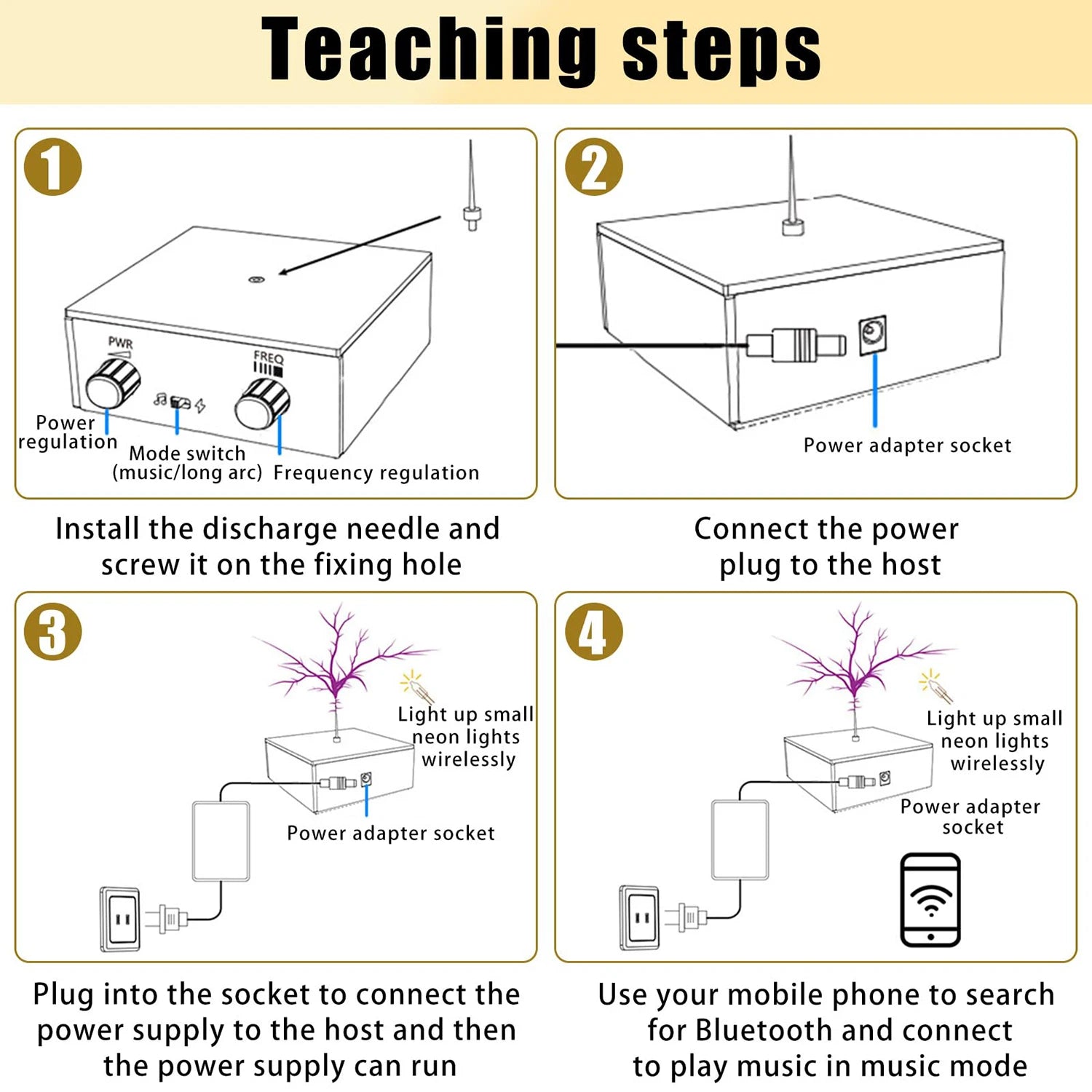 Teaching steps

1

PWR

FREQ

Power regulation

Mode switch (music/long arc)

Frequency regulation

Install the discharge needle and screw it on the fixing hole

2

Power adapter socket

Connect the power plug to the host

3

Light up small neon lights wirelessly

Power adapter socket

Plug into the socket to connect the power supply to the host and then the power supply can run

4

Light up small neon lights wirelessly

Power adapter socket

Use your mobile phone to search for Bluetooth and connect to play music in music mode