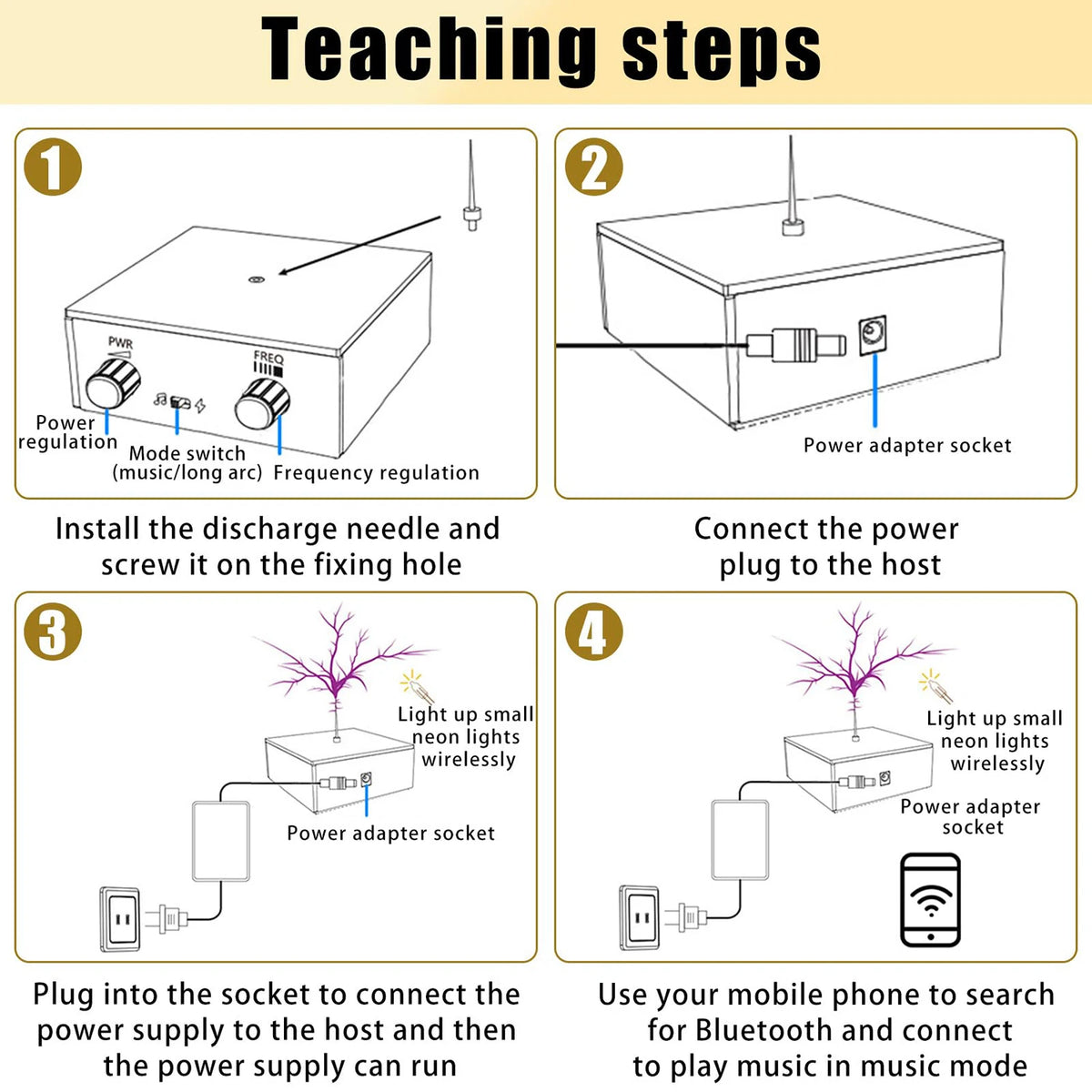 Teaching steps

1

PWR

FREQ

Power regulation

Mode switch (music/long arc)

Frequency regulation

Install the discharge needle and screw it on the fixing hole

2

Power adapter socket

Connect the power plug to the host

3

Light up small neon lights wirelessly

Power adapter socket

Plug into the socket to connect the power supply to the host and then the power supply can run

4

Light up small neon lights wirelessly

Power adapter socket

Use your mobile phone to search for Bluetooth and connect to play music in music mode