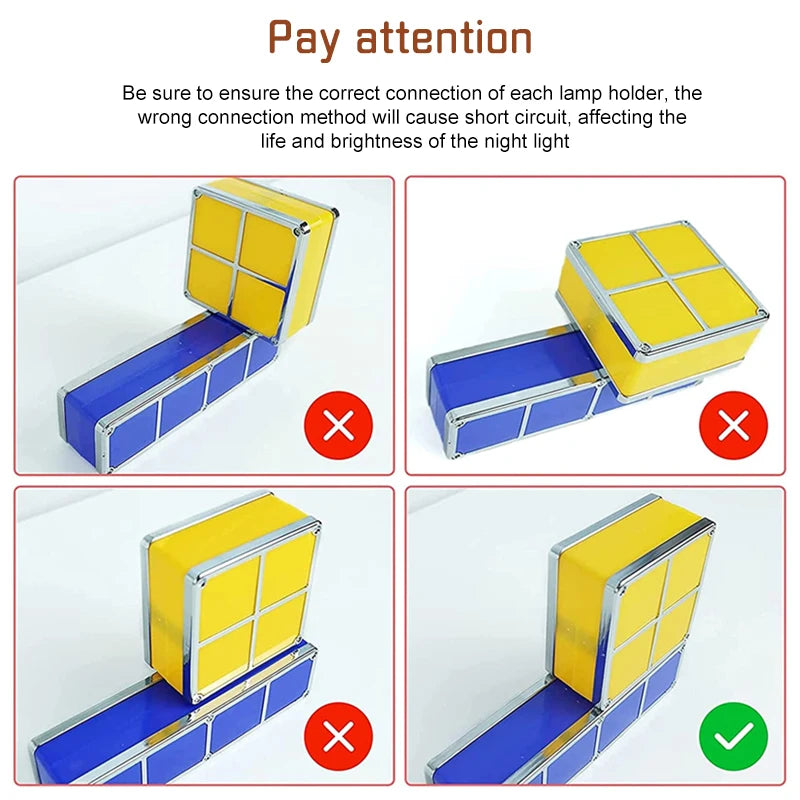 Pay attention

Be sure to ensure the correct connection of each lamp holder, the wrong connection method will cause short circuit, affecting the life and brightness of the night light