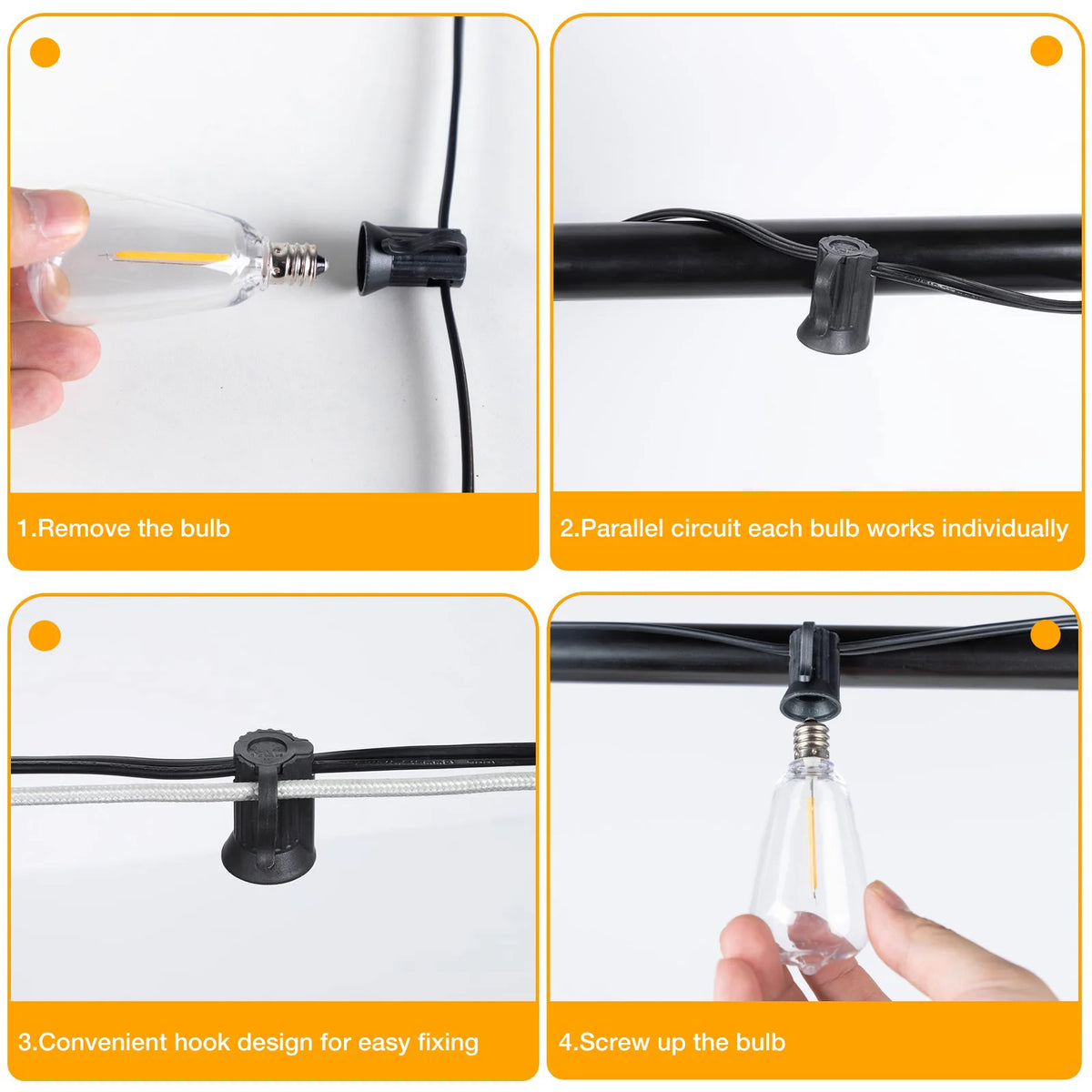 1.Remove the bulb

2.Parallel circuit each bulb works individually

3.Convenient hook design for easy fixing

4.Screw up the bulb